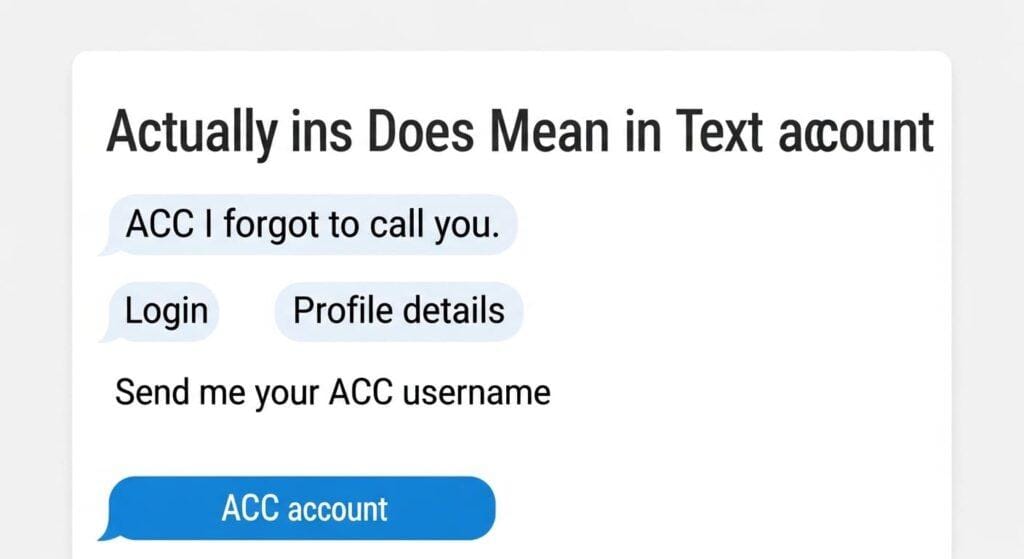 Actually ins Does Mean in Text account

ACC I forgot to call you.

Login

Profile details

Send me your ACC username

ACC account